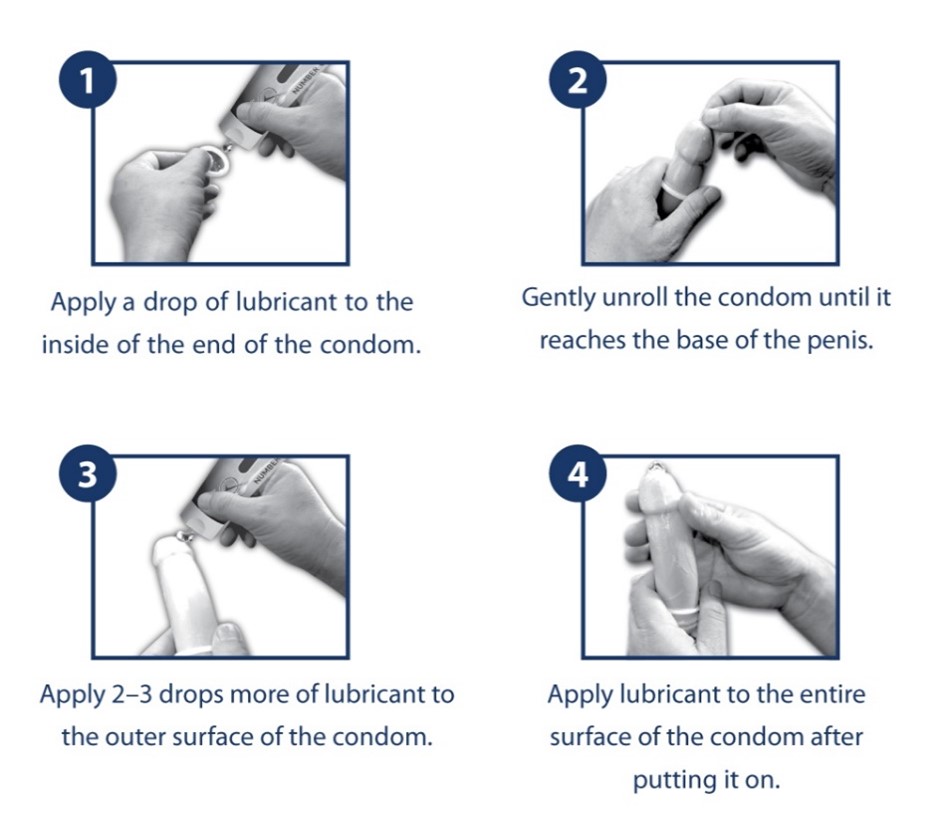 1

NUMBER

Apply a drop of lubricant to the inside of the end of the condom.

2

Gently unroll the condom until it reaches the base of the penis.

3

NUMBER

Apply 2–3 drops more of lubricant to the outer surface of the condom.

4

Apply lubricant to the entire surface of the condom after putting it on.